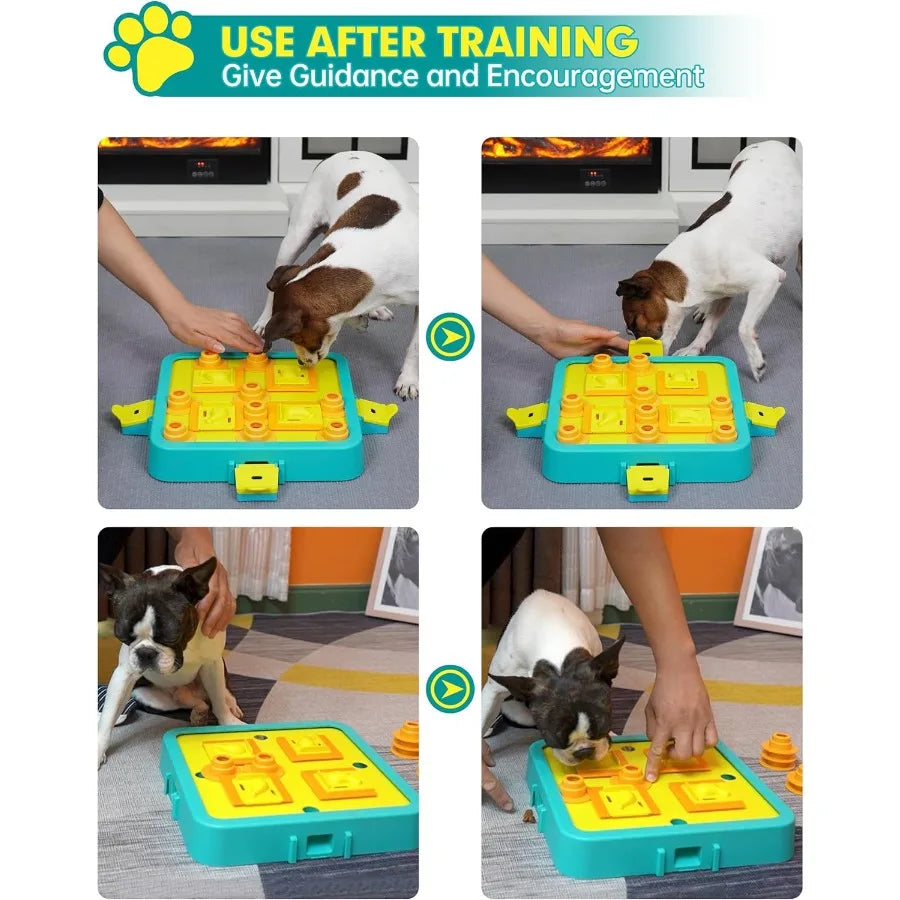 USE AFTER TRAINING
Give Guidance and Encouragement