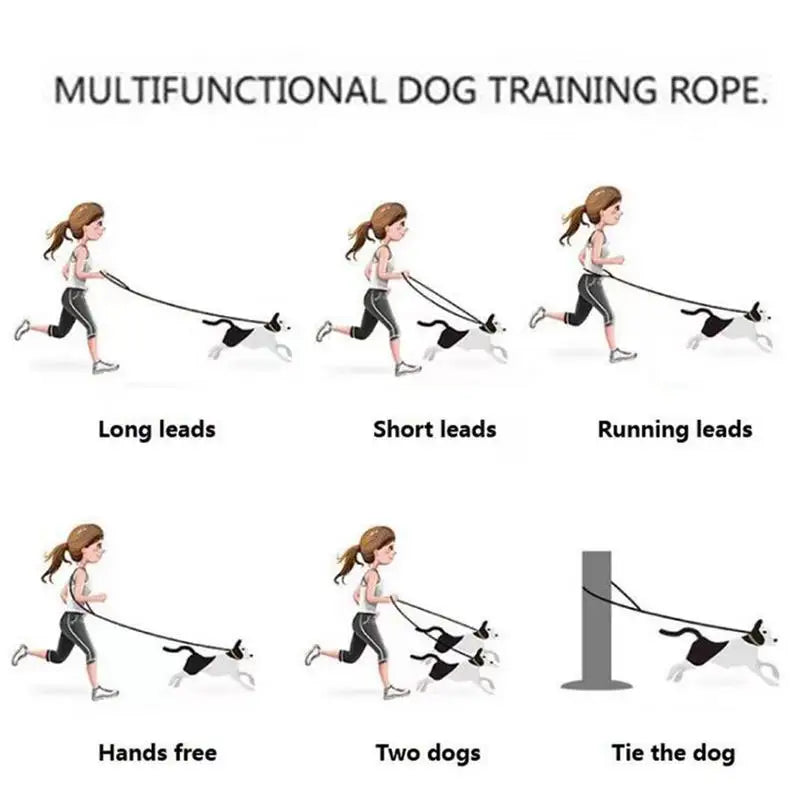 MULTIFUNCTIONAL DOG TRAINING ROPE.

Long leads

Short leads

Running leads

Hands free

Two dogs

Tie the dog