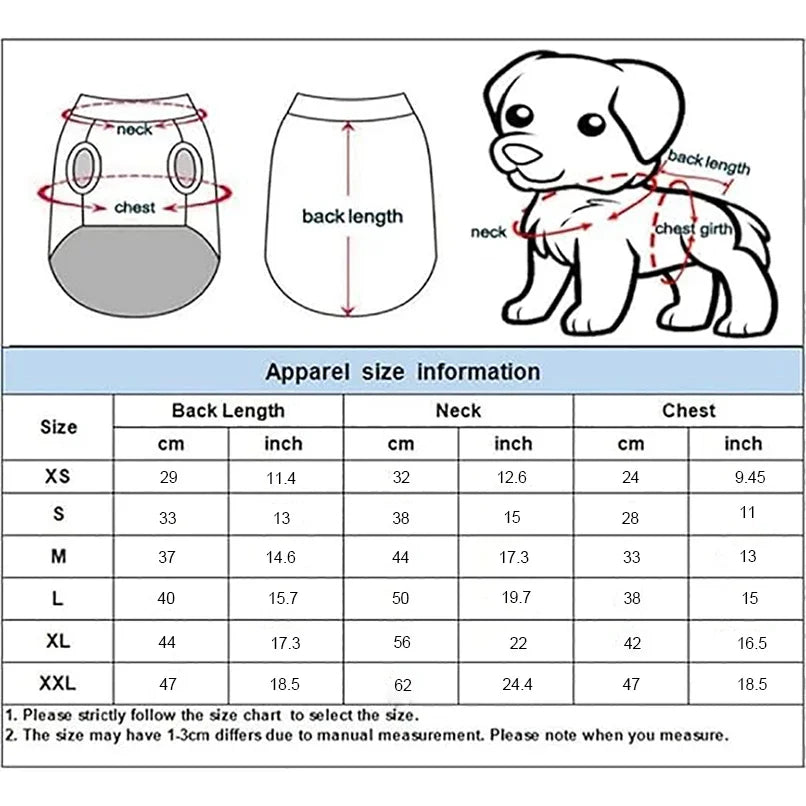 neck
chest
back length
back length
neck
chest girth

Apparel size information

| Size | Back Length cm | Back Length inch | Neck cm | Neck inch | Chest cm | Chest inch |
|---|---|---|---|---|---|---|
| XS | 29 | 11.4 | 32 | 12.6 | 24 | 9.45 |
| S | 33 | 13 | 38 | 15 | 28 | 11 |
| M | 37 | 14.6 | 44 | 17.3 | 33 | 13 |
| L | 40 | 15.7 | 50 | 19.7 | 38 | 15 |
| XL | 44 | 17.3 | 56 | 22 | 42 | 16.5 |
| XXL | 47 | 18.5 | 62 | 24.4 | 47 | 18.5 |

1. Please strictly follow the size chart to select the size.
2. The size may have 1-3cm differs due to manual measurement. Please note when you measure.