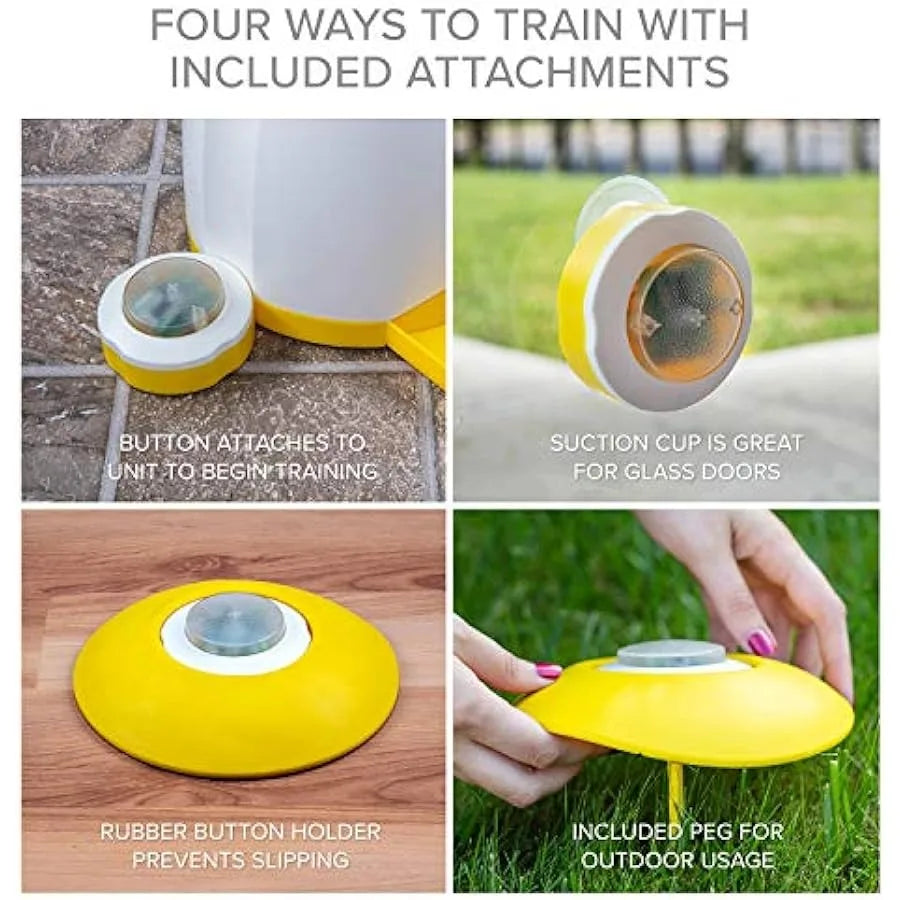 FOUR WAYS TO TRAIN WITH INCLUDED ATTACHMENTS

BUTTON ATTACHES TO UNIT TO BEGIN TRAINING

SUCTION CUP IS GREAT FOR GLASS DOORS

RUBBER BUTTON HOLDER PREVENTS SLIPPING

INCLUDED PEG FOR OUTDOOR USAGE