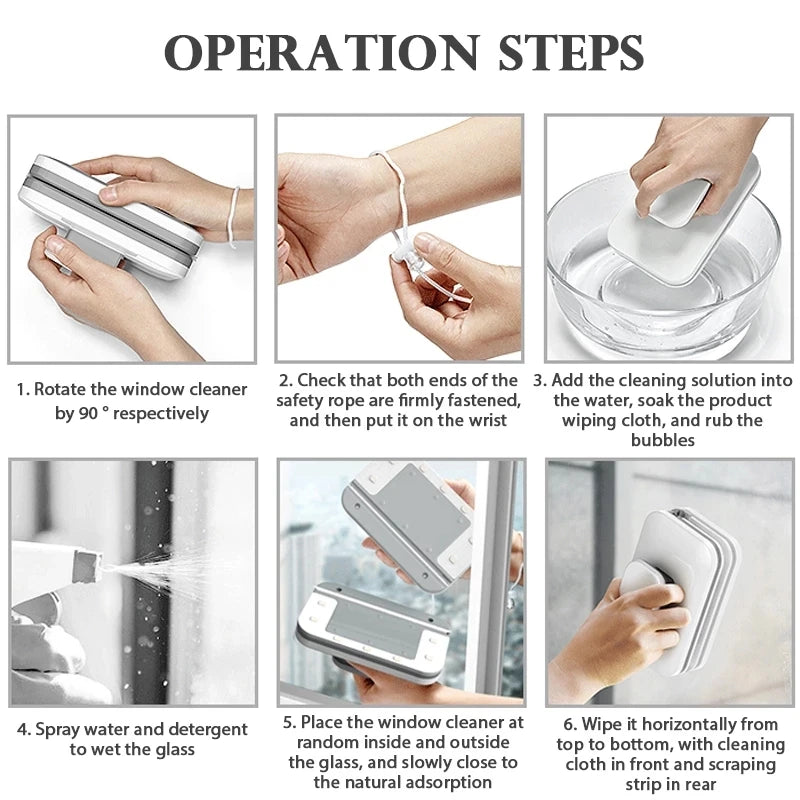 OPERATION STEPS

1. Rotate the window cleaner by 90 ° respectively

2. Check that both ends of the safety rope are firmly fastened, and then put it on the wrist

3. Add the cleaning solution into the water, soak the product wiping cloth, and rub the bubbles

4. Spray water and detergent to wet the glass

5. Place the window cleaner at random inside and outside the glass, and slowly close to the natural adsorption

6. Wipe it horizontally from top to bottom, with cleaning cloth in front and scraping strip in rear