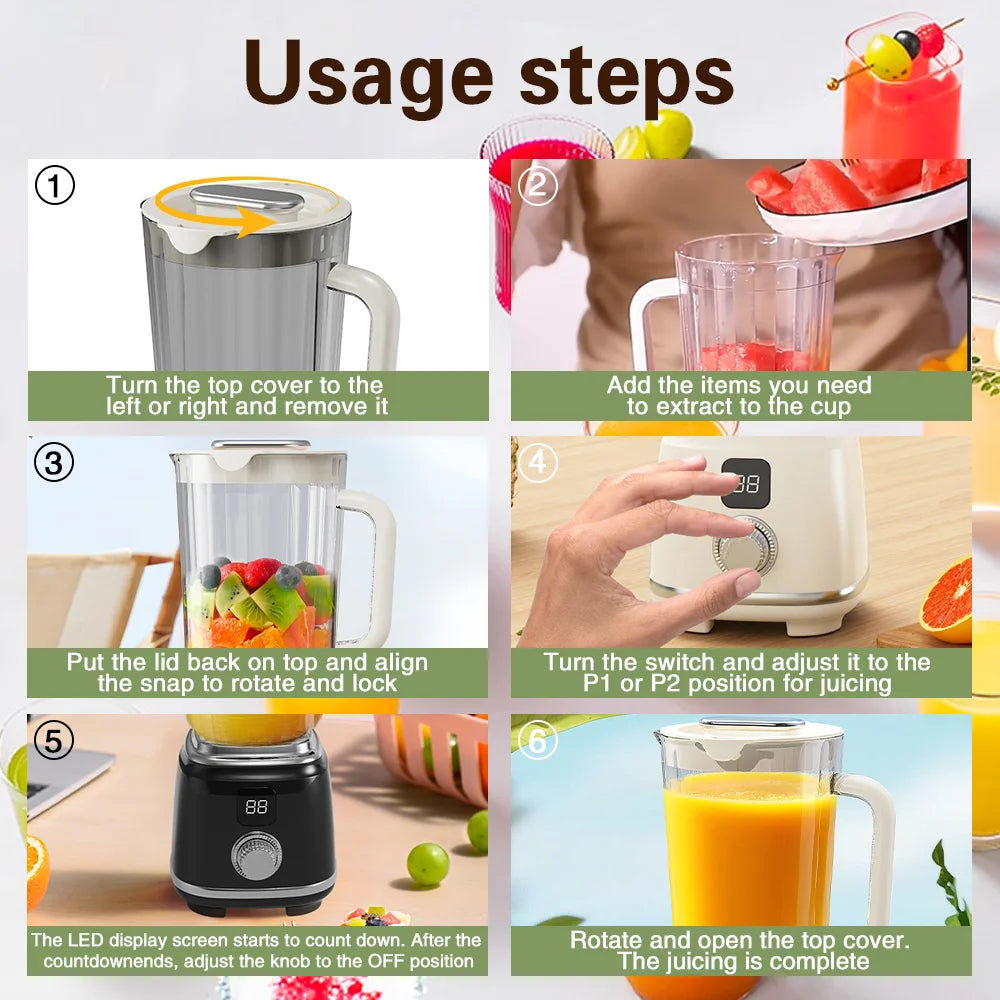 Usage steps

①
Turn the top cover to the left or right and remove it

②
Add the items you need to extract to the cup

③
Put the lid back on top and align the snap to rotate and lock

④
88
Turn the switch and adjust it to the P1 or P2 position for juicing

⑤
88
The LED display screen starts to count down. After the countdownends, adjust the knob to the OFF position

⑥
Rotate and open the top cover. The juicing is complete